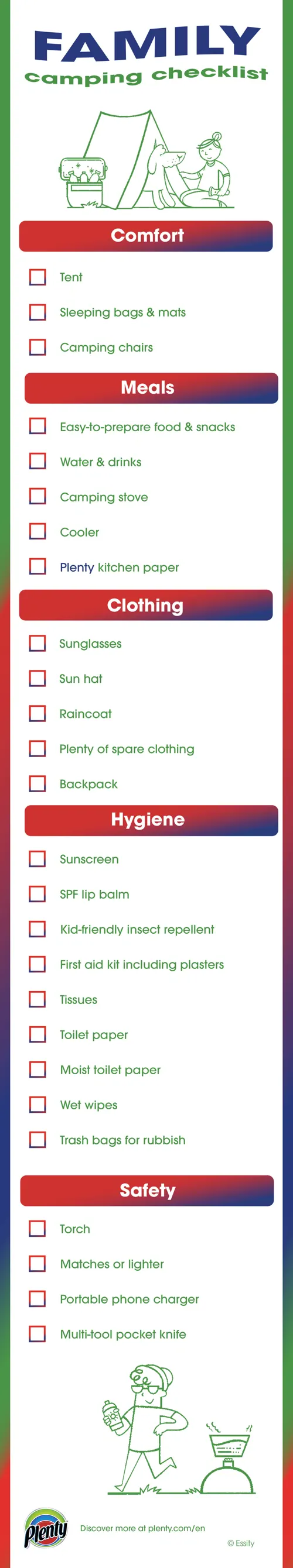 FAMILY
Camping checklist

Comfort

Tent

Sleeping bags & mats

Camping chairs

Meals

Easy-to-prepare food & snacks

Water & drinks

Camping stove

Cooler

Plenty kitchen paper

Clothing

Sunglasses

Sun hat

Raincoat

Plenty of spare clothing

Backpack

Hygiene

Sunscreen

SPF lip balm

Kid-friendly insect repellent

First aid kit including plasters

Tissues

Toilet paper

Moist toilet paper

Wet wipes

Trash bags for rubbish

Safety

Torch

Matches or lighter

Portable phone charger

Multi-tool pocket knife

Plenty

Discover more at plenty.com/en

© Essity