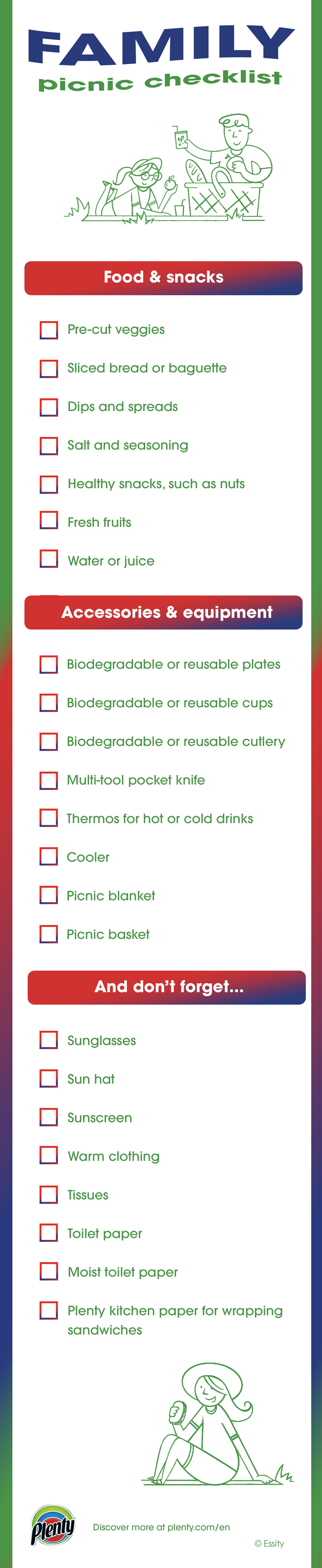 FAMILY
picnic checklist

Food & snacks

Pre-cut veggies

Sliced bread or baguette

Dips and spreads

Salt and seasoning

Healthy snacks, such as nuts

Fresh fruits

Water or juice

Accessories & equipment

Biodegradable or reusable plates

Biodegradable or reusable cups

Biodegradable or reusable cutlery

Multi-tool pocket knife

Thermos for hot or cold drinks

Cooler

Picnic blanket

Picnic basket

And don't forget...

Sunglasses

Sun hat

Sunscreen

Warm clothing

Tissues

Toilet paper

Moist toilet paper

Plenty kitchen paper for wrapping sandwiches

Plenty

Discover more at plenty.com/en

© Essity