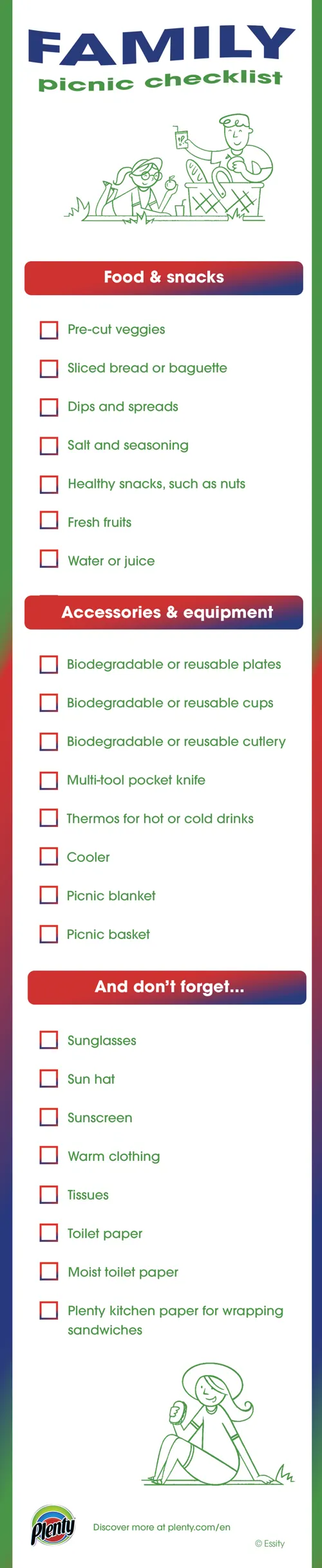 FAMILY
picnic checklist

Food & snacks

Pre-cut veggies

Sliced bread or baguette

Dips and spreads

Salt and seasoning

Healthy snacks, such as nuts

Fresh fruits

Water or juice

Accessories & equipment

Biodegradable or reusable plates

Biodegradable or reusable cups

Biodegradable or reusable cutlery

Multi-tool pocket knife

Thermos for hot or cold drinks

Cooler

Picnic blanket

Picnic basket

And don't forget...

Sunglasses

Sun hat

Sunscreen

Warm clothing

Tissues

Toilet paper

Moist toilet paper

Plenty kitchen paper for wrapping sandwiches

Plenty

Discover more at plenty.com/en

© Essity